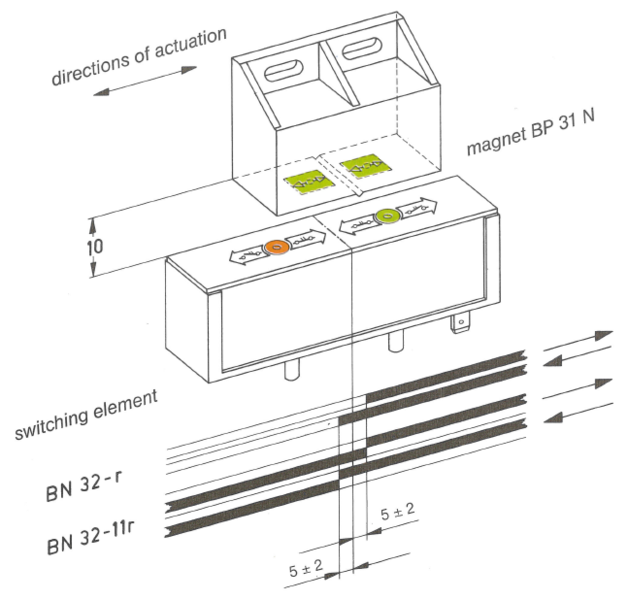 directions of actuation

magnet BP 31 N

10

switching element

BN 32-r

BN 32-11r

5 ± 2

5 ± 2